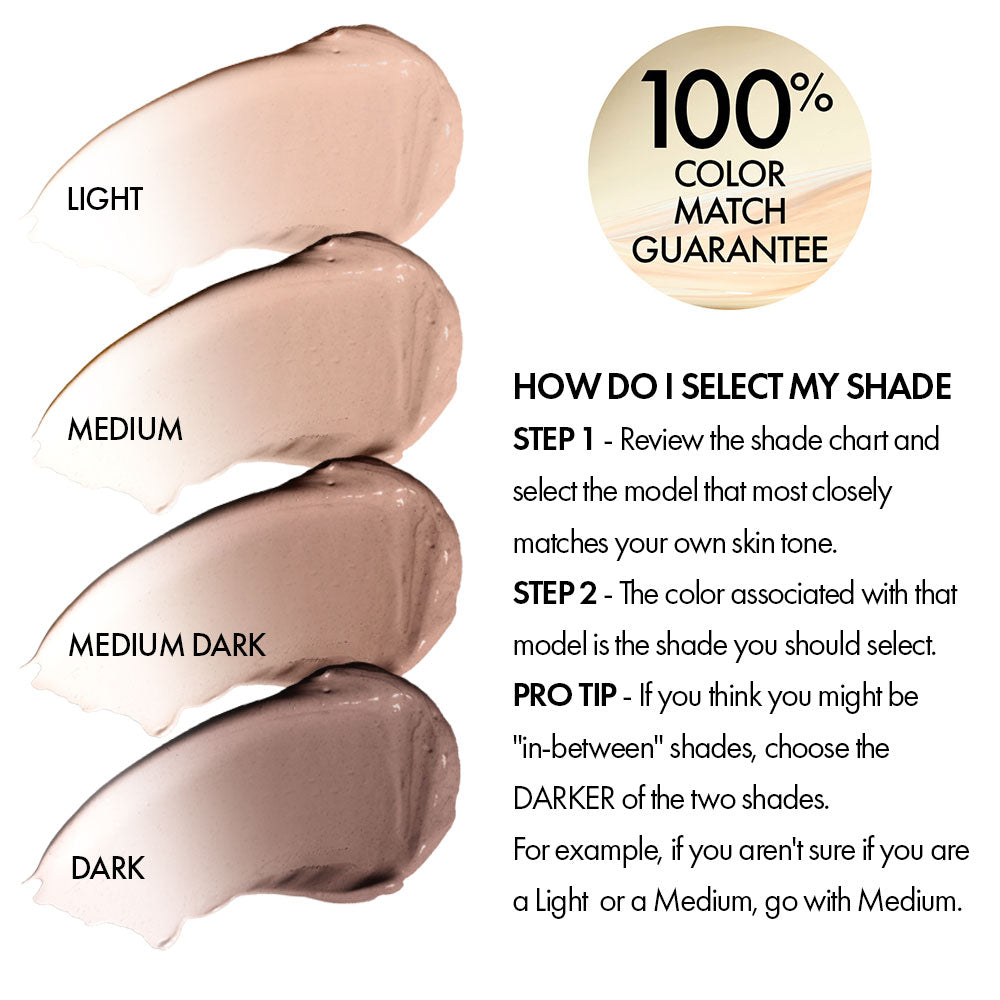 LIGHT

MEDIUM

MEDIUM DARK

DARK

100%
COLOR
MATCH
GUARANTEE

HOW DO I SELECT MY SHADE

STEP 1 - Review the shade chart and select the model that most closely matches your own skin tone.

STEP 2 - The color associated with that model is the shade you should select.

PRO TIP - If you think you might be "in-between" shades, choose the DARKER of the two shades.

For example, if you aren't sure if you are a Light or a Medium, go with Medium.