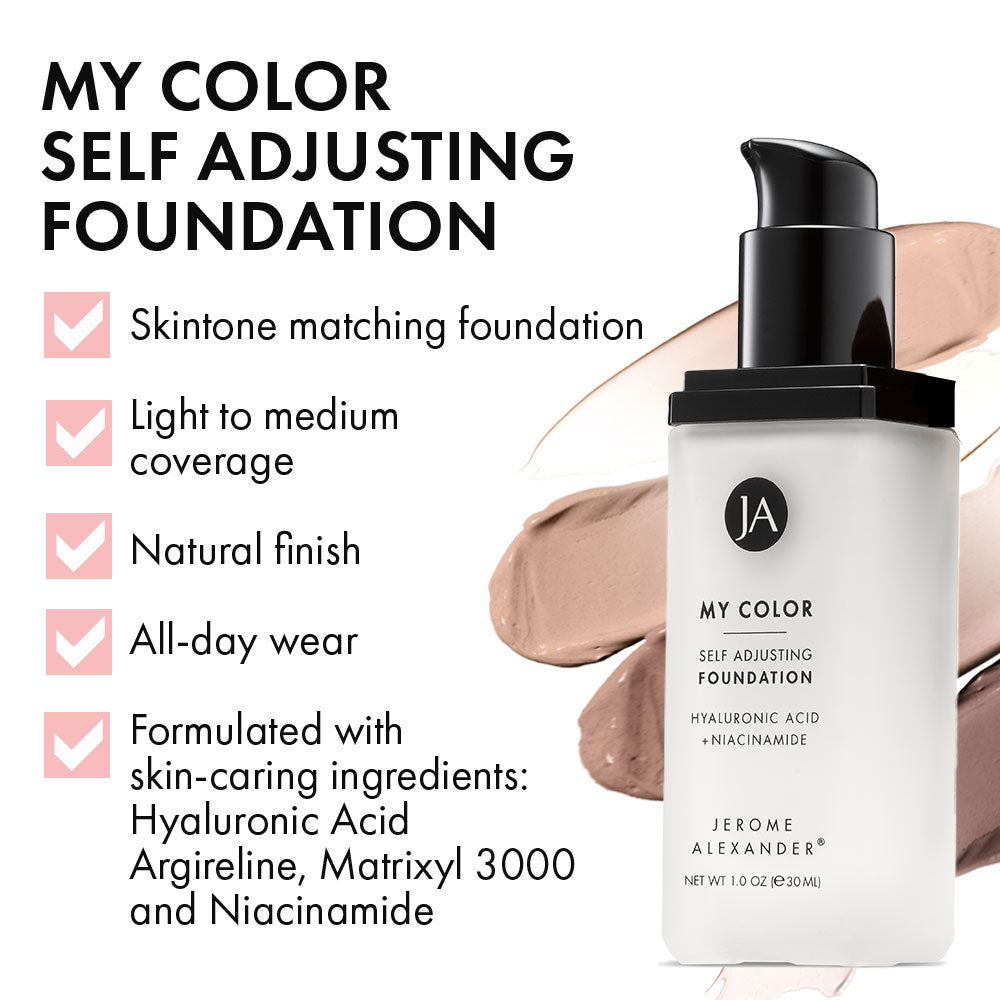 MY COLOR
SELF ADJUSTING
FOUNDATION

Skintone matching foundation

Light to medium coverage

Natural finish

All-day wear

Formulated with skin-caring ingredients: Hyaluronic Acid Argireline, Matrixyl 3000 and Niacinamide

JA

MY COLOR

SELF ADJUSTING
FOUNDATION

HYALURONIC ACID
+NIACINAMIDE

JEROME
ALEXANDER®

NET WT 1.0 OZ (℮ 30 ML)