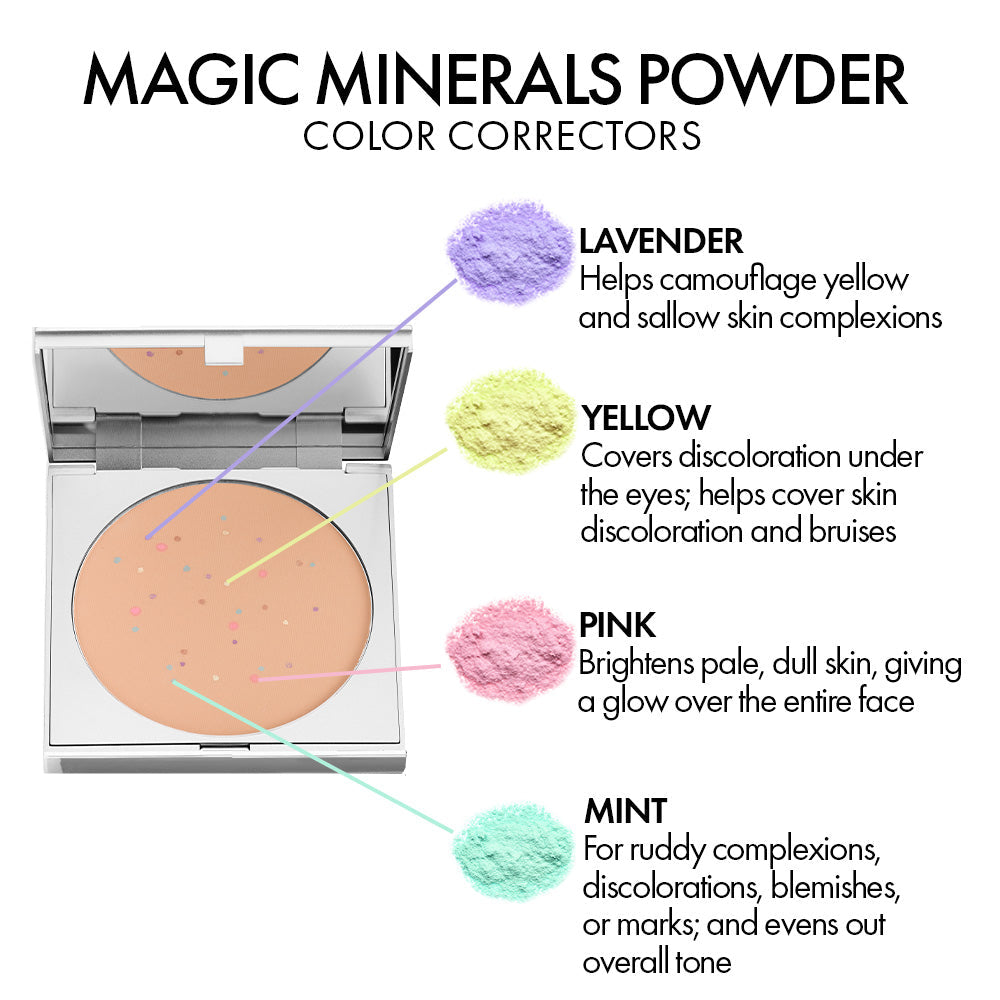 MAGIC MINERALS POWDER
COLOR CORRECTORS

LAVENDER
Helps camouflage yellow and sallow skin complexions

YELLOW
Covers discoloration under the eyes; helps cover skin discoloration and bruises

PINK
Brightens pale, dull skin, giving a glow over the entire face

MINT
For ruddy complexions, discolorations, blemishes, or marks; and evens out overall tone