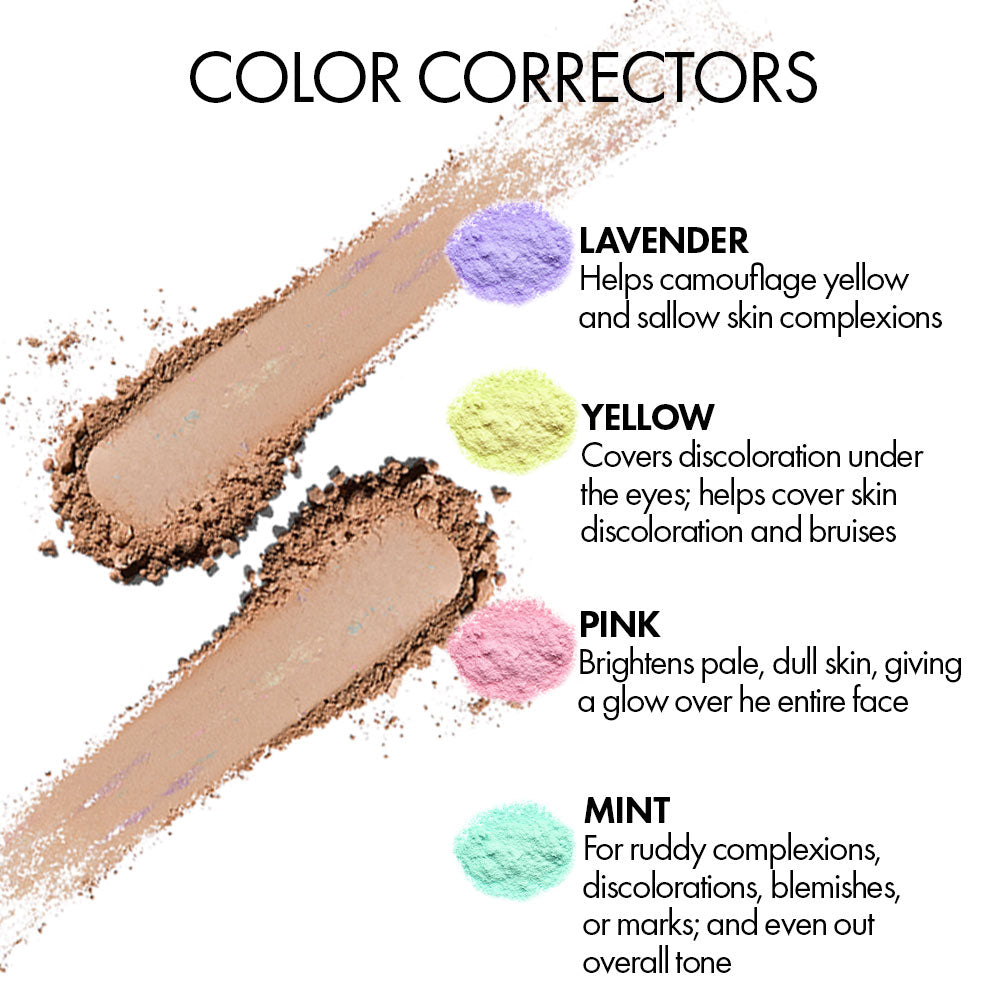 COLOR CORRECTORS

LAVENDER
Helps camouflage yellow and sallow skin complexions

YELLOW
Covers discoloration under the eyes; helps cover skin discoloration and bruises

PINK
Brightens pale, dull skin, giving a glow over he entire face

MINT
For ruddy complexions, discolorations, blemishes, or marks; and even out overall tone