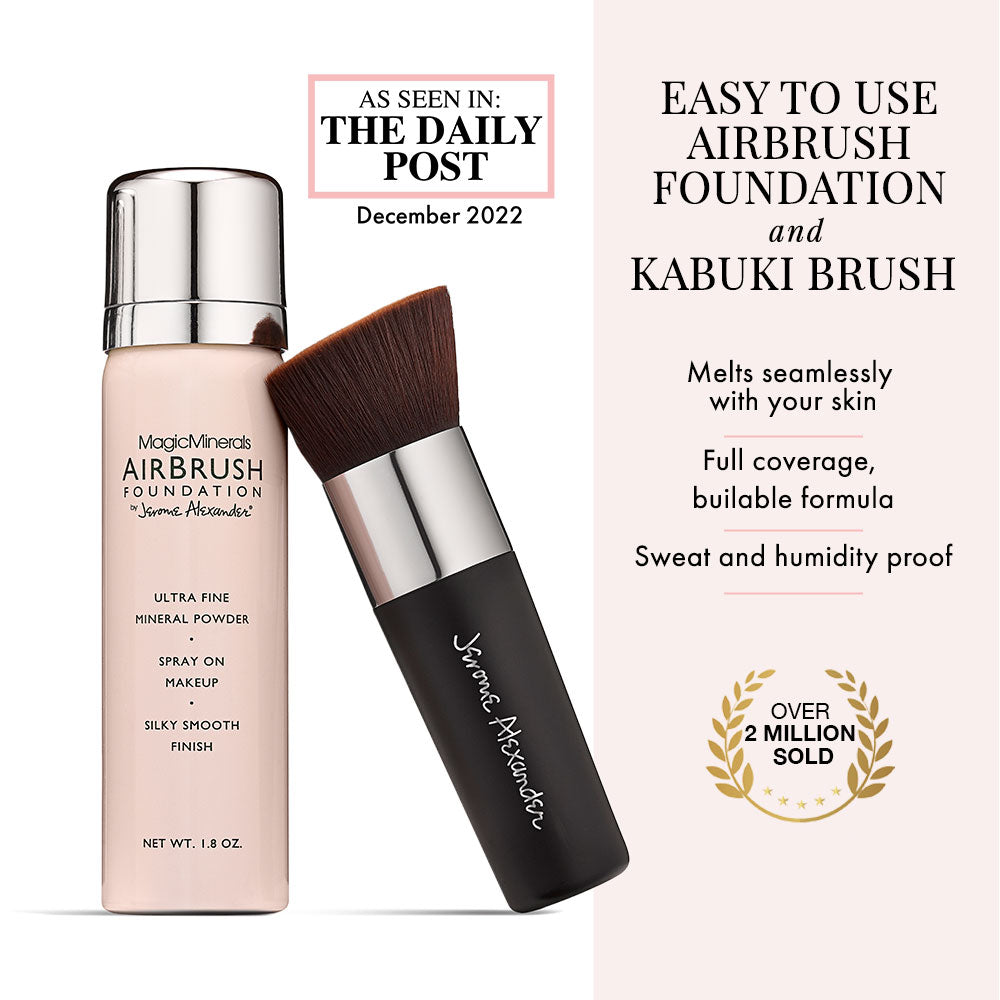 AS SEEN IN:
THE DAILY POST
December 2022

MagicMinerals
AIRBRUSH
FOUNDATION
by Jerome Alexander

ULTRA FINE MINERAL POWDER
•
SPRAY ON MAKEUP
•
SILKY SMOOTH FINISH

NET WT. 1.8 OZ.

Jerome Alexander

EASY TO USE AIRBRUSH FOUNDATION
and
KABUKI BRUSH

Melts seamlessly with your skin

Full coverage, builable formula

Sweat and humidity proof

OVER
2 MILLION
SOLD