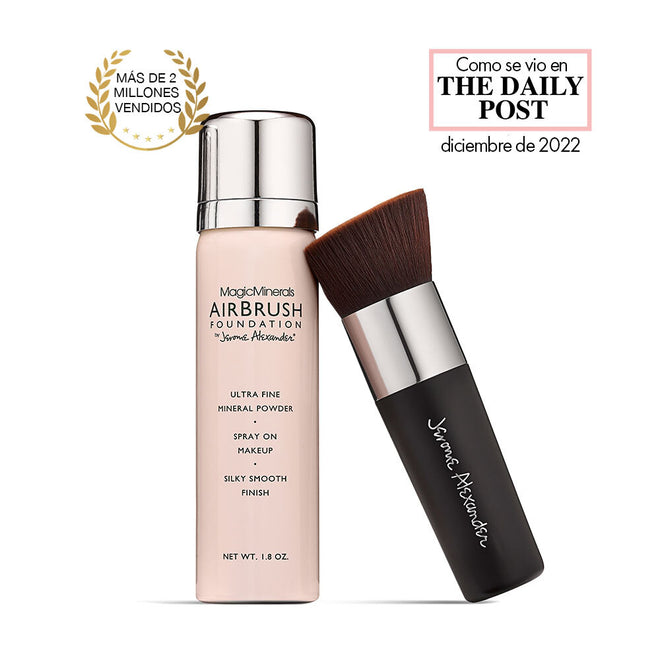 MÁS DE 2 MILLONES VENDIDOS

Como se vio en
THE DAILY POST
diciembre de 2022

MagicMinerals
AIRBRUSH
FOUNDATION
by Jerome Alexander

ULTRA FINE MINERAL POWDER
•
SPRAY ON MAKEUP
•
SILKY SMOOTH FINISH

NET WT. 1.8 OZ.

Jerome Alexander