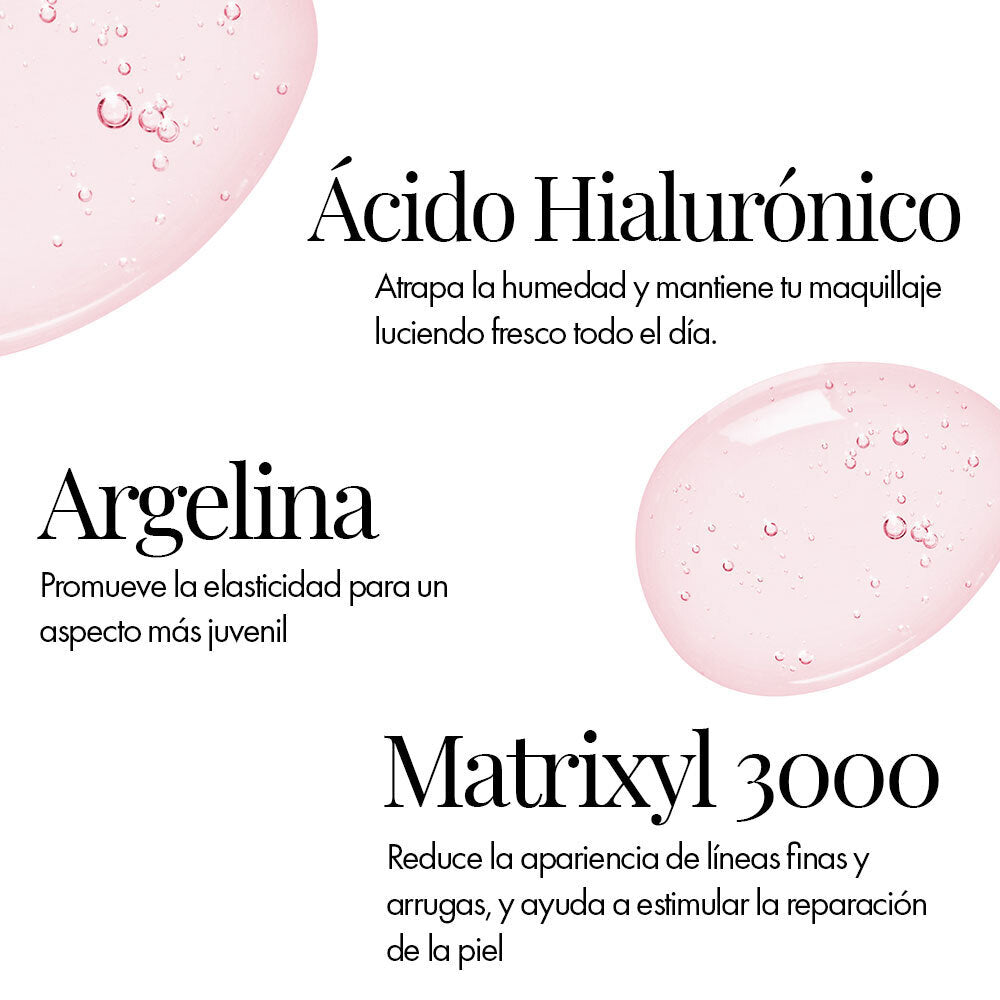 Ácido Hialurónico

Atrapa la humedad y mantiene tu maquillaje luciendo fresco todo el día.

Argelina

Promueve la elasticidad para un aspecto más juvenil

Matrixyl 3000

Reduce la apariencia de líneas finas y arrugas, y ayuda a estimular la reparación de la piel