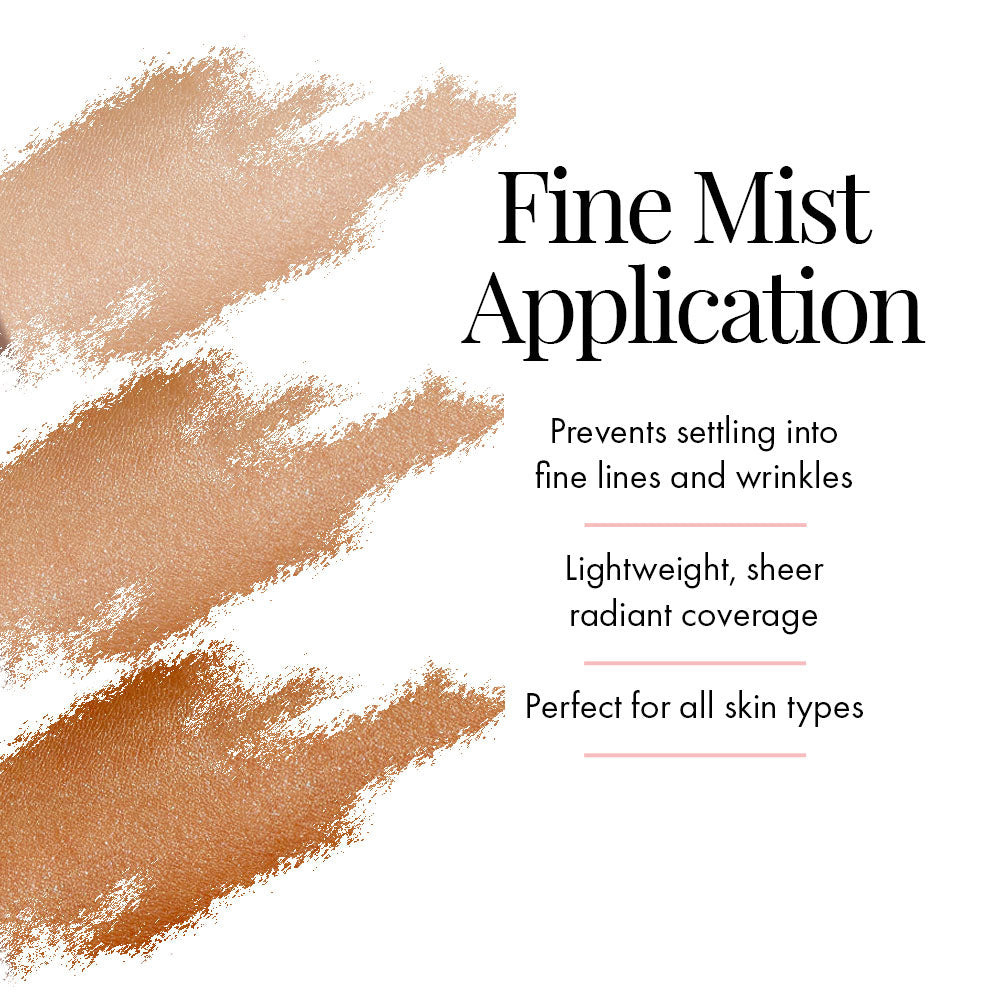 Fine Mist Application

Prevents settling into fine lines and wrinkles

Lightweight, sheer radiant coverage

Perfect for all skin types