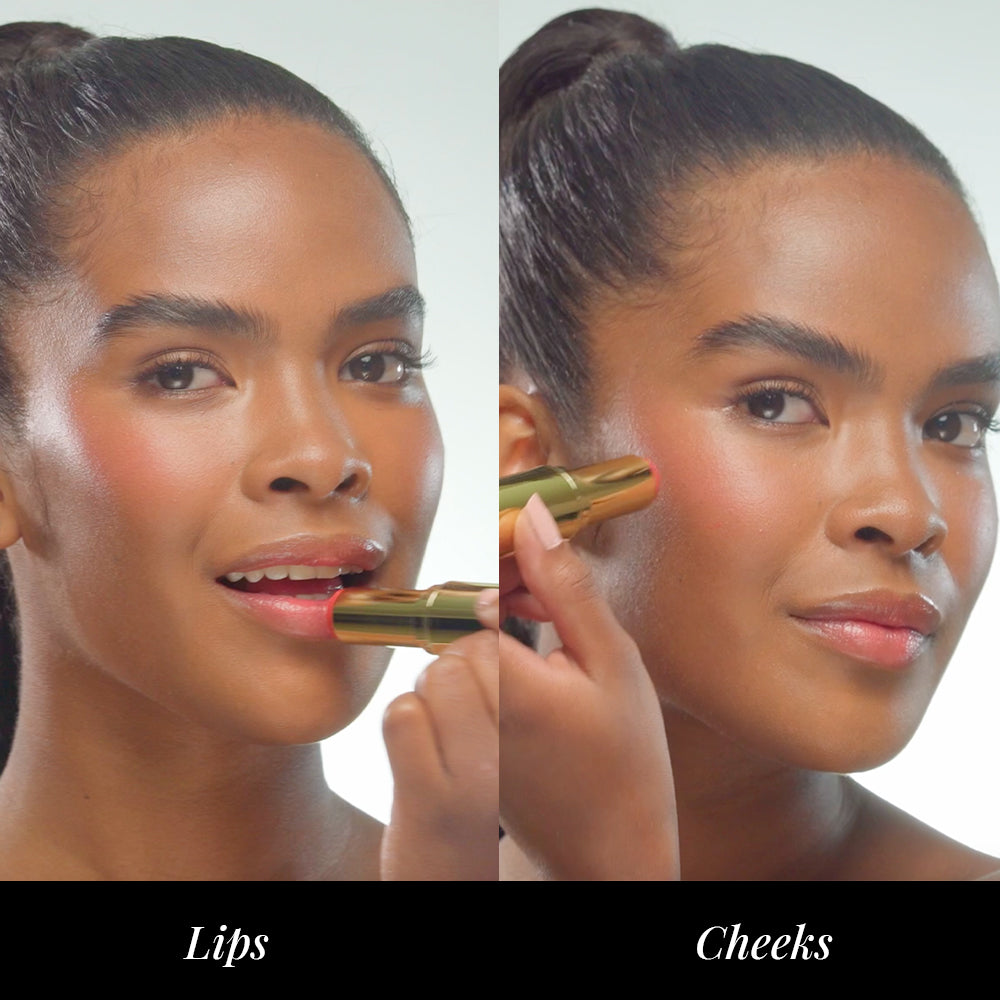 Lips

Cheeks