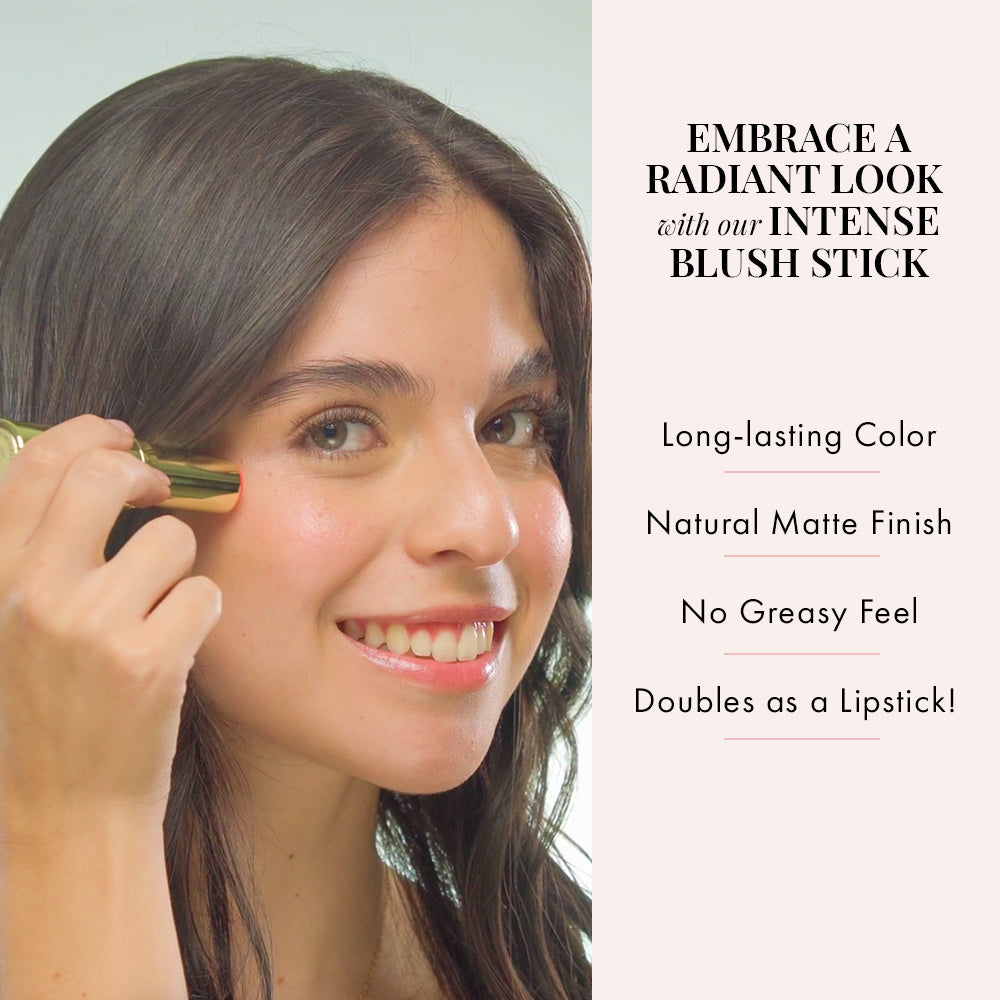 EMBRACE A RADIANT LOOK with our INTENSE BLUSH STICK

Long-lasting Color

Natural Matte Finish

No Greasy Feel

Doubles as a Lipstick!