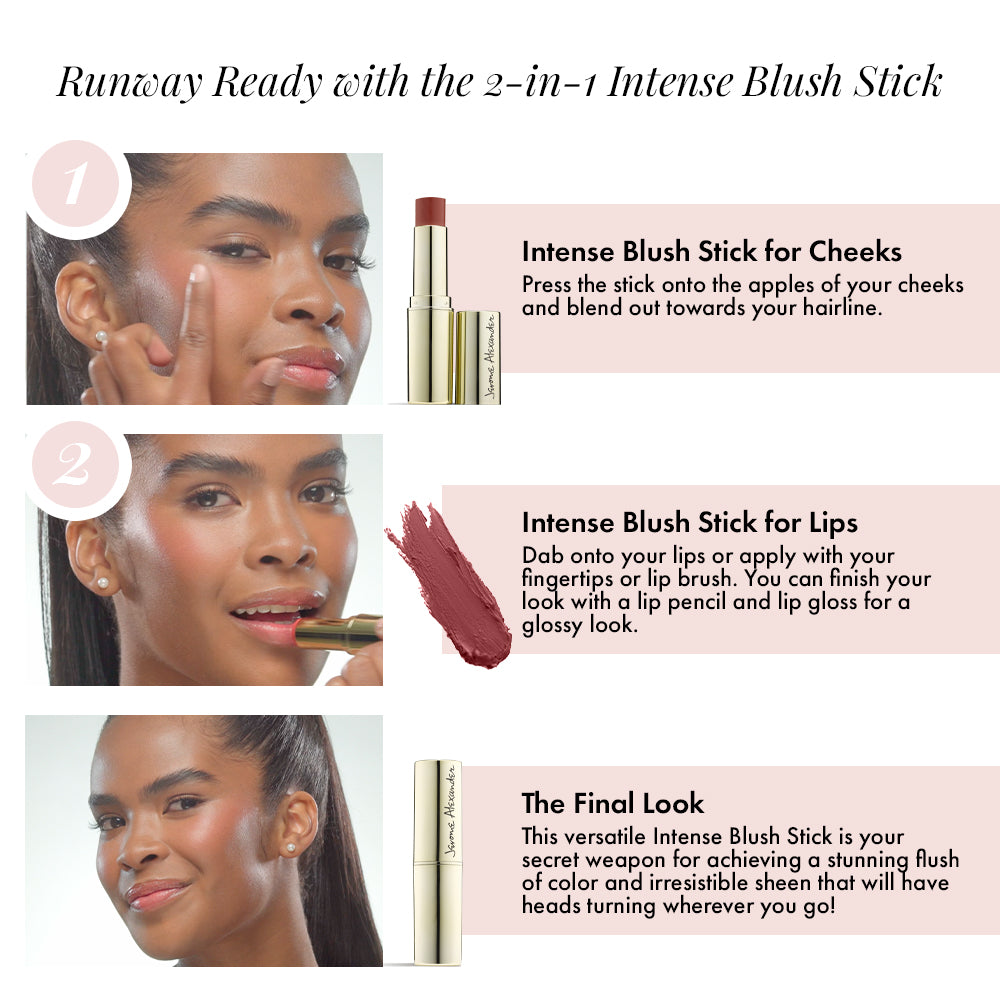 Runway Ready with the 2-in-1 Intense Blush Stick

1

Jerome Alexander

Intense Blush Stick for Cheeks
Press the stick onto the apples of your cheeks and blend out towards your hairline.

2

Intense Blush Stick for Lips
Dab onto your lips or apply with your fingertips or lip brush. You can finish your look with a lip pencil and lip gloss for a glossy look.

Jerome Alexander

The Final Look
This versatile Intense Blush Stick is your secret weapon for achieving a stunning flush of color and irresistible sheen that will have heads turning wherever you go!