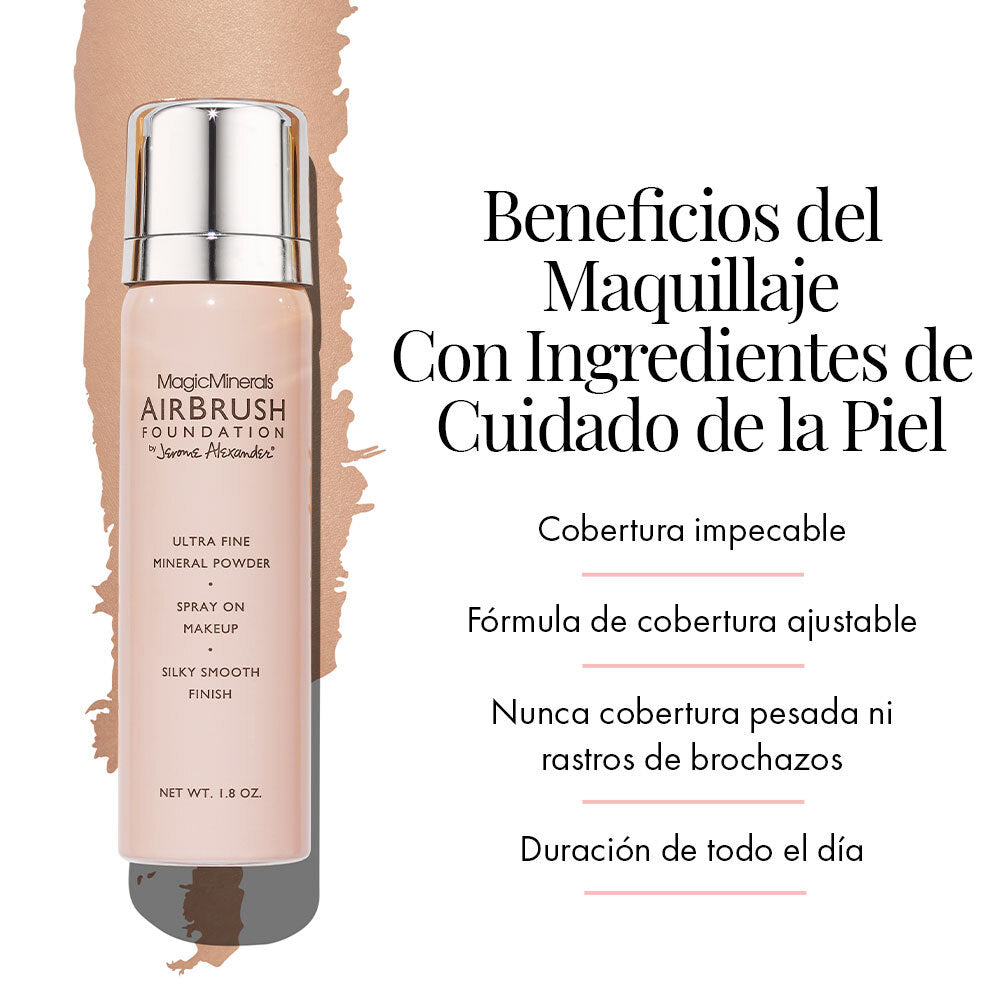 MagicMinerals
AIRBRUSH
FOUNDATION
by Jerome Alexander®

ULTRA FINE
MINERAL POWDER
•
SPRAY ON
MAKEUP
•
SILKY SMOOTH
FINISH

NET WT. 1.8 OZ.

Beneficios del Maquillaje Con Ingredientes de Cuidado de la Piel

Cobertura impecable

Fórmula de cobertura ajustable

Nunca cobertura pesada ni rastros de brochazos

Duración de todo el día