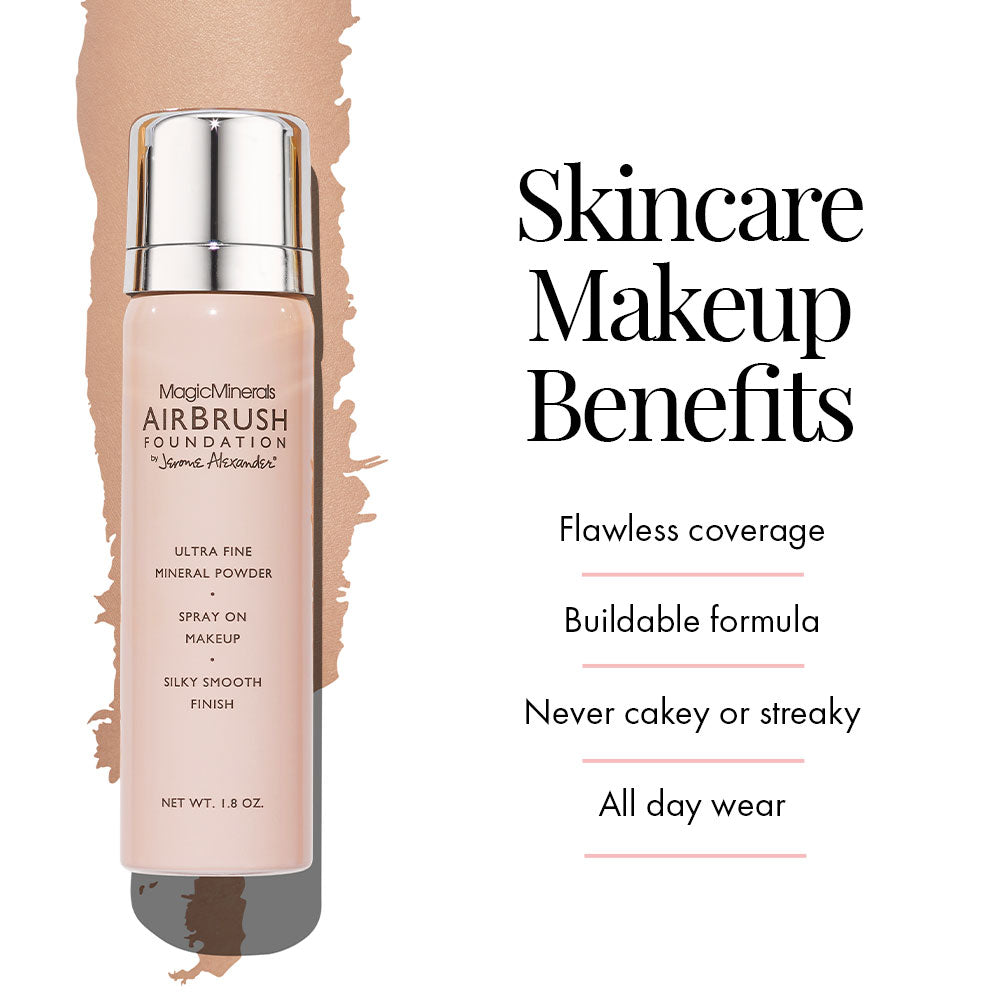 MagicMinerals
AIRBRUSH
FOUNDATION
by Jerome Alexander

ULTRA FINE
MINERAL POWDER
•
SPRAY ON
MAKEUP
•
SILKY SMOOTH
FINISH

NET WT. 1.8 OZ.

Skincare
Makeup
Benefits

Flawless coverage

Buildable formula

Never cakey or streaky

All day wear